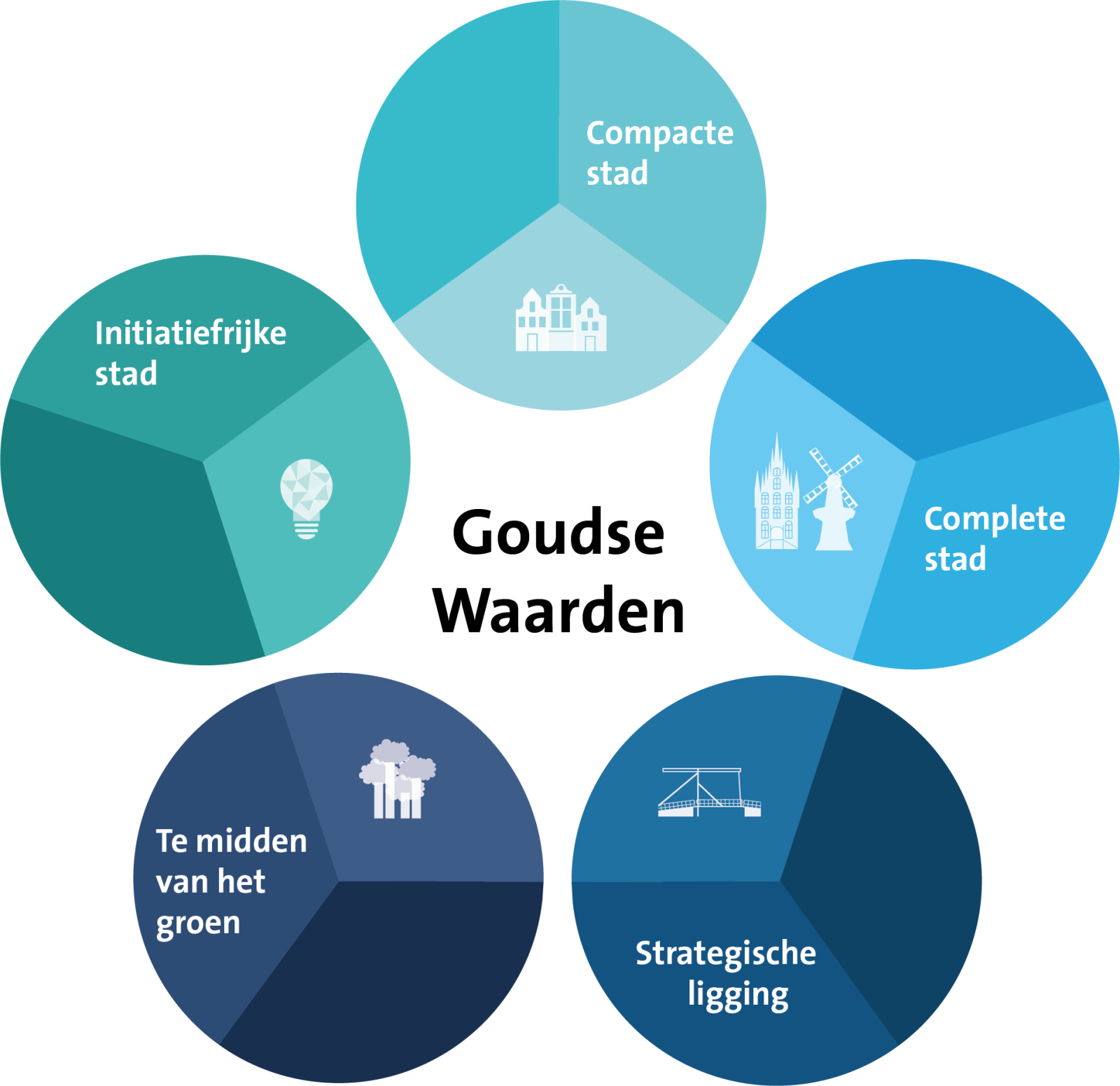 Compacte stad

Initiatiefrijke stad

Goudse Waarden

Complete stad

Te midden van het groen

Strategische ligging